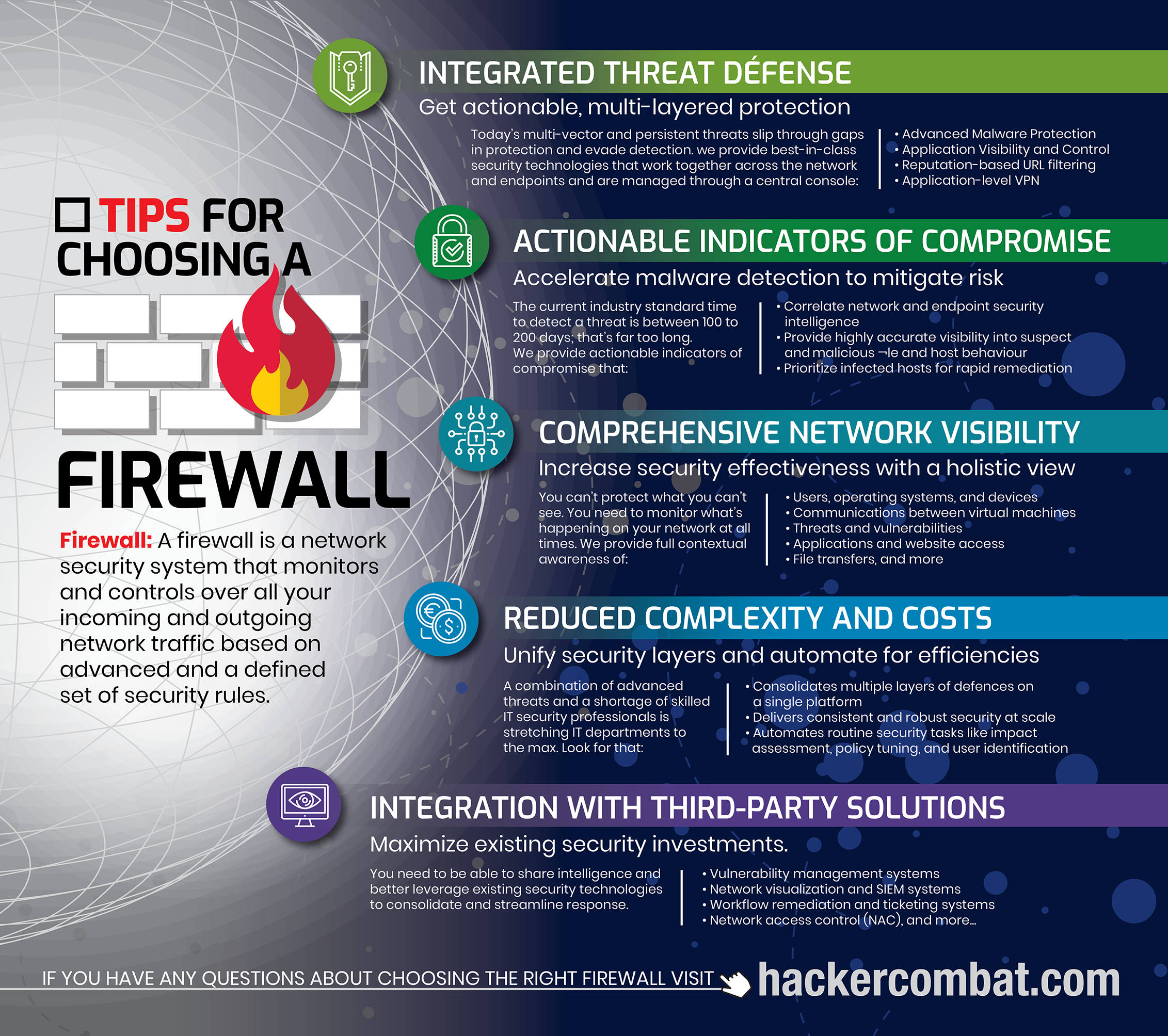 ☐ TIPS FOR CHOOSING A FIREWALL

Firewall: A firewall is a network security system that monitors and controls over all your incoming and outgoing network traffic based on advanced and a defined set of security rules.

INTEGRATED THREAT DÉFENSE

Get actionable, multi-layered protection

Today's multi-vector and persistent threats slip through gaps in protection and evade detection. we provide best-in-class security technologies that work together across the network and endpoints and are managed through a central console:

• Advanced Malware Protection
• Application Visibility and Control
• Reputation-based URL filtering
• Application-level VPN

ACTIONABLE INDICATORS OF COMPROMISE

Accelerate malware detection to mitigate risk

The current industry standard time to detect a threat is between 100 to 200 days; that's far too long. We provide actionable indicators of compromise that:

• Correlate network and endpoint security intelligence
• Provide highly accurate visibility into suspect and malicious ¬le and host behaviour
• Prioritize infected hosts for rapid remediation

COMPREHENSIVE NETWORK VISIBILITY

Increase security effectiveness with a holistic view

You can't protect what you can't see. You need to monitor what's happening on your network at all times. We provide full contextual awareness of:

• Users, operating systems, and devices
• Communications between virtual machines
• Threats and vulnerabilities
• Applications and website access
• File transfers, and more

REDUCED COMPLEXITY AND COSTS

Unify security layers and automate for efficiencies

A combination of advanced threats and a shortage of skilled IT security professionals is stretching IT departments to the max. Look for that:

• Consolidates multiple layers of defences on a single platform
• Delivers consistent and robust security at scale
• Automates routine security tasks like impact assessment, policy tuning, and user identification

INTEGRATION WITH THIRD-PARTY SOLUTIONS

Maximize existing security investments.

You need to be able to share intelligence and better leverage existing security technologies to consolidate and streamline response.

• Vulnerability management systems
• Network visualization and SIEM systems
• Workflow remediation and ticketing systems
• Network access control (NAC), and more...

IF YOU HAVE ANY QUESTIONS ABOUT CHOOSING THE RIGHT FIREWALL VISIT hackercombat.com